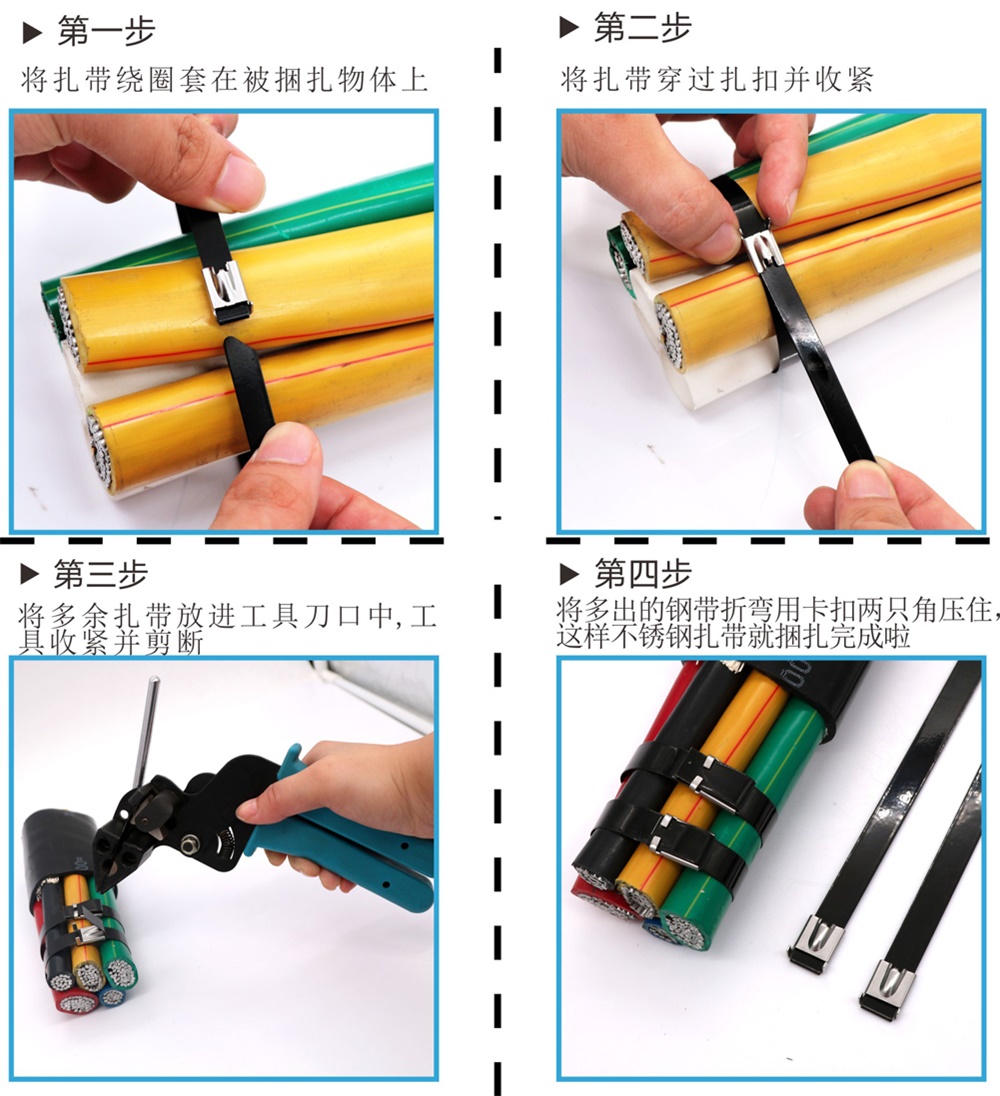 ▶ 第一步
将扎带绕圈套在被捆扎物体上

▶ 第二步
将扎带穿过扎扣并收紧

▶ 第三步
将多余扎带放进工具刀口中,工具收紧并剪断

▶ 第四步
将多出的钢带折弯用卡扣两只角压住,这样不锈钢扎带就捆扎完成啦